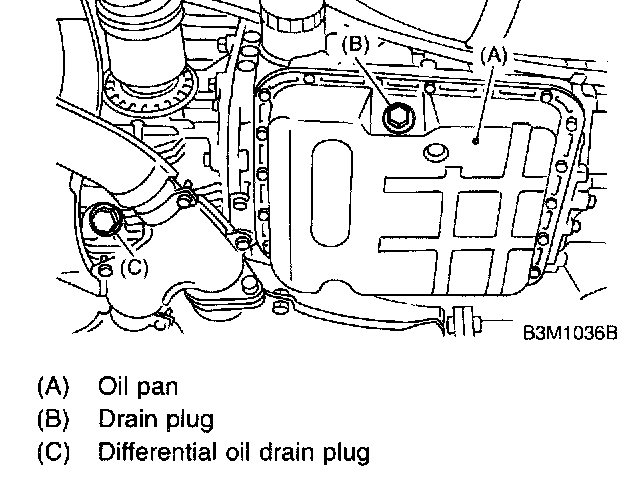 (B)
(A)
(C)
B3M1036B

(A) Oil pan
(B) Drain plug
(C) Differential oil drain plug