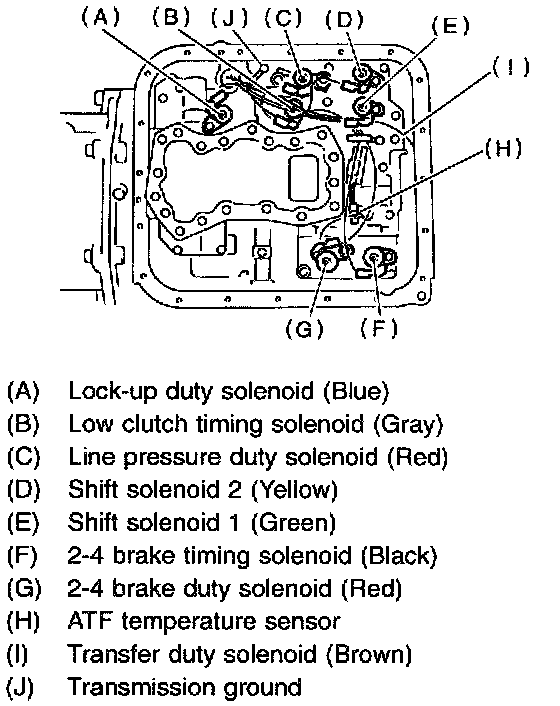 (A) (B) (J) (C) (D) (E) (I) (H) (G) (F)

(A) Lock-up duty solenoid (Blue)
(B) Low clutch timing solenoid (Gray)
(C) Line pressure duty solenoid (Red)
(D) Shift solenoid 2 (Yellow)
(E) Shift solenoid 1 (Green)
(F) 2-4 brake timing solenoid (Black)
(G) 2-4 brake duty solenoid (Red)
(H) ATF temperature sensor
(I) Transfer duty solenoid (Brown)
(J) Transmission ground