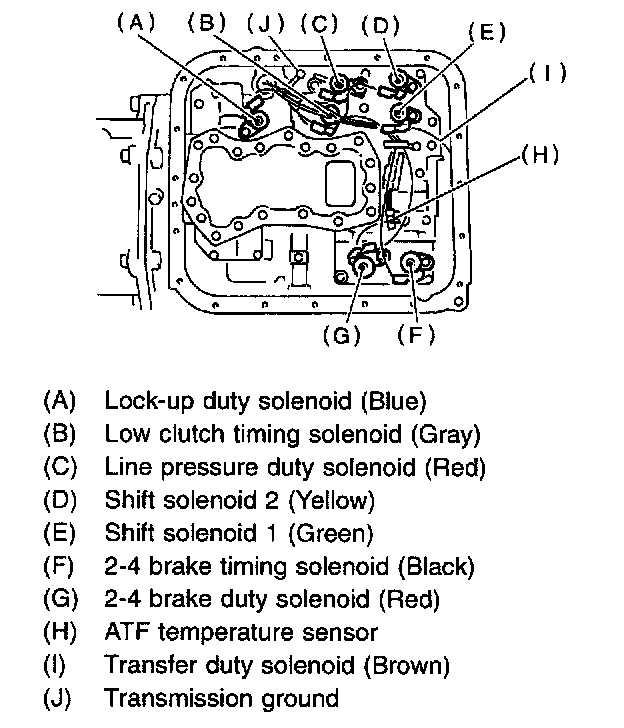 (A) (B) (J) (C) (D) (E)
(I)
(H)
(G) (F)

(A) Lock-up duty solenoid (Blue)
(B) Low clutch timing solenoid (Gray)
(C) Line pressure duty solenoid (Red)
(D) Shift solenoid 2 (Yellow)
(E) Shift solenoid 1 (Green)
(F) 2-4 brake timing solenoid (Black)
(G) 2-4 brake duty solenoid (Red)
(H) ATF temperature sensor
(I) Transfer duty solenoid (Brown)
(J) Transmission ground