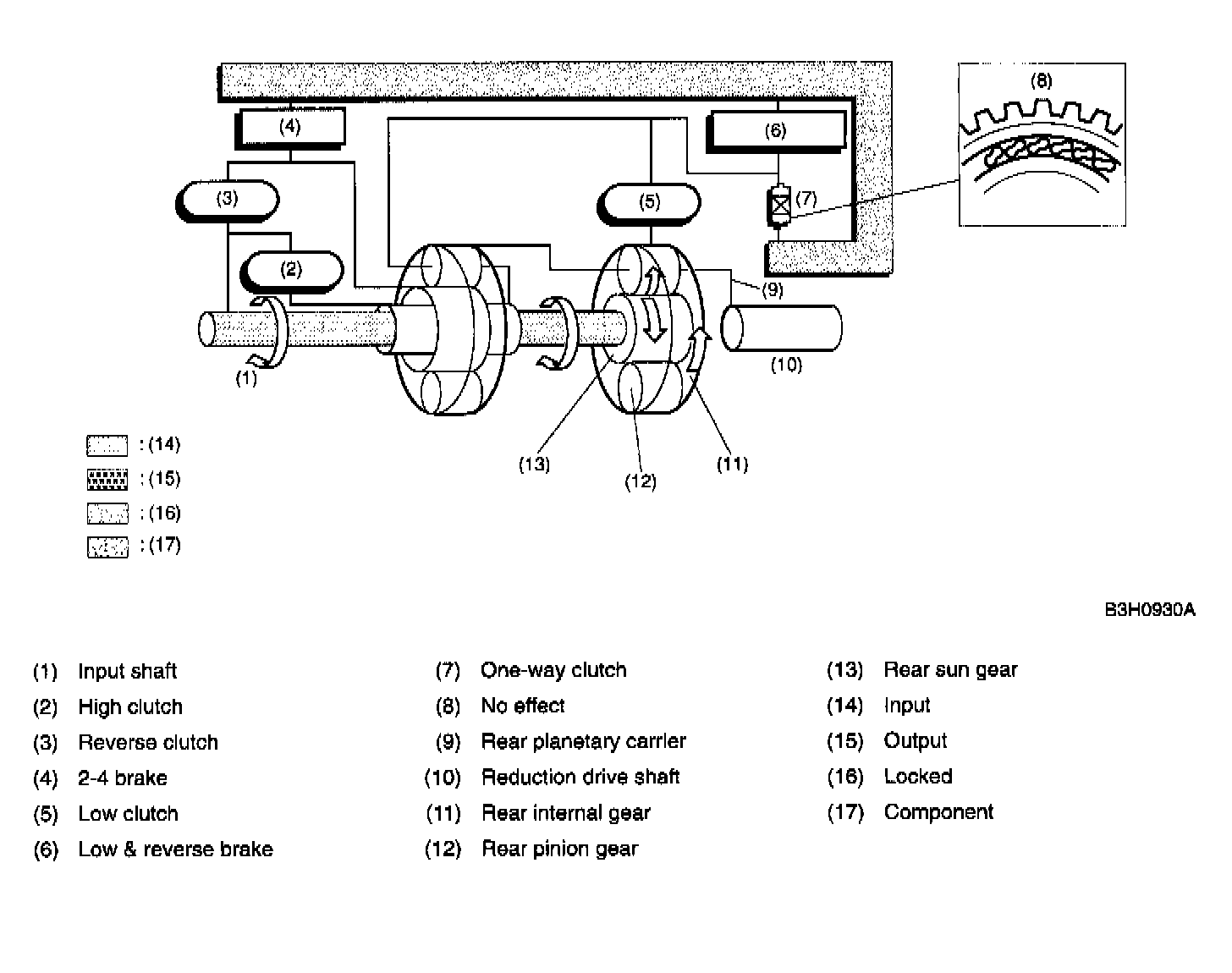 (4)
(6)
(8)
(3)
(5)
(7)
(2)
(9)
(1)
(10)
(13)
(12)
(11)
: (14)
: (15)
: (16)
: (17)

B3H0930A

(1) Input shaft
(2) High clutch
(3) Reverse clutch
(4) 2-4 brake
(5) Low clutch
(6) Low & reverse brake

(7) One-way clutch
(8) No effect
(9) Rear planetary carrier
(10) Reduction drive shaft
(11) Rear internal gear
(12) Rear pinion gear

(13) Rear sun gear
(14) Input
(15) Output
(16) Locked
(17) Component