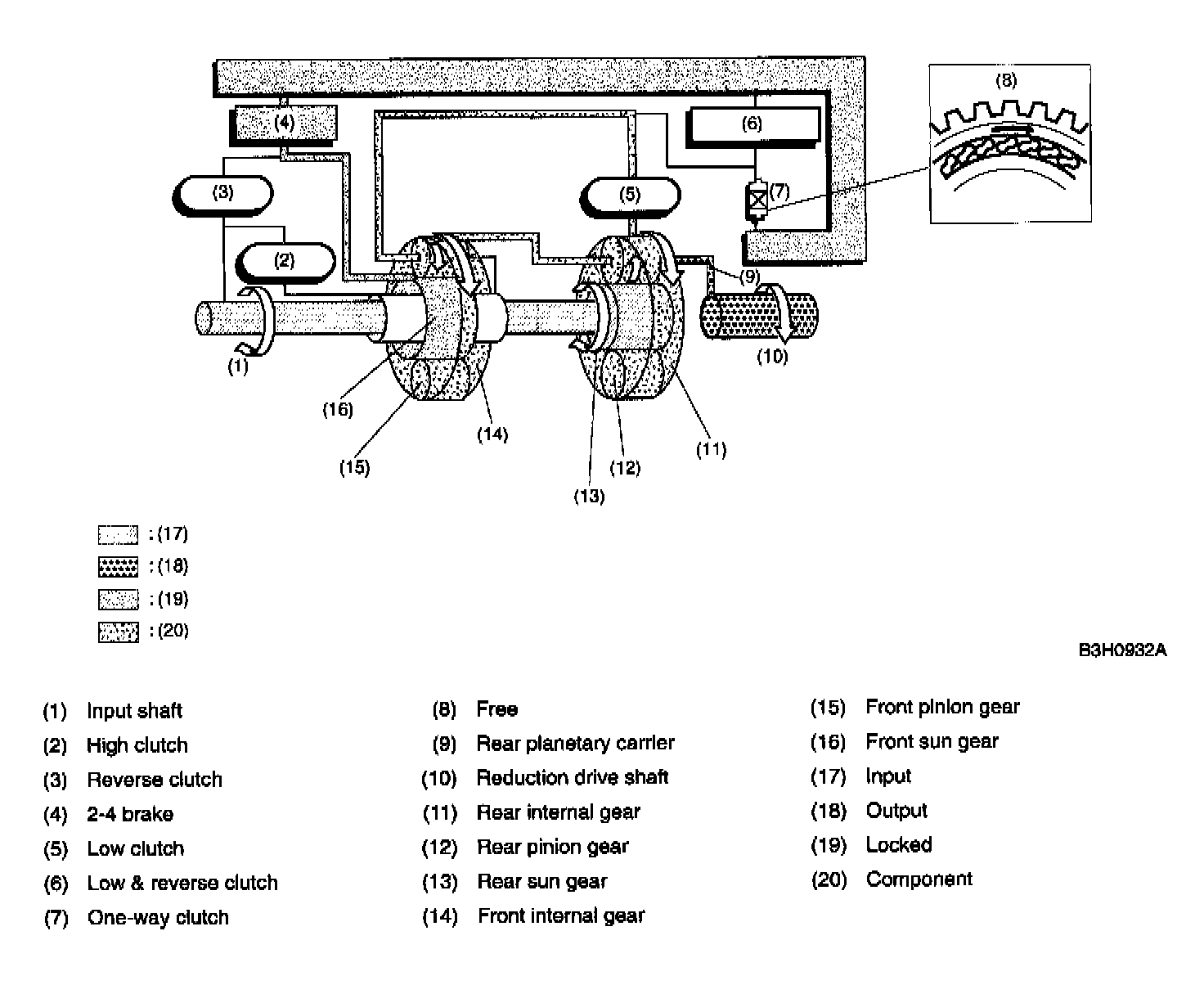 (8)

(4)

(6)

(3)

(5)

(7)

(2)

(9)

(1)

(10)

(16)

(14)

(11)

(15)

(12)

(13)

: (17)

: (18)

: (19)

: (20)

B3H0932A

(1) Input shaft
(2) High clutch
(3) Reverse clutch
(4) 2-4 brake
(5) Low clutch
(6) Low & reverse clutch
(7) One-way clutch

(8) Free
(9) Rear planetary carrier
(10) Reduction drive shaft
(11) Rear internal gear
(12) Rear pinion gear
(13) Rear sun gear
(14) Front internal gear

(15) Front pinion gear
(16) Front sun gear
(17) Input
(18) Output
(19) Locked
(20) Component