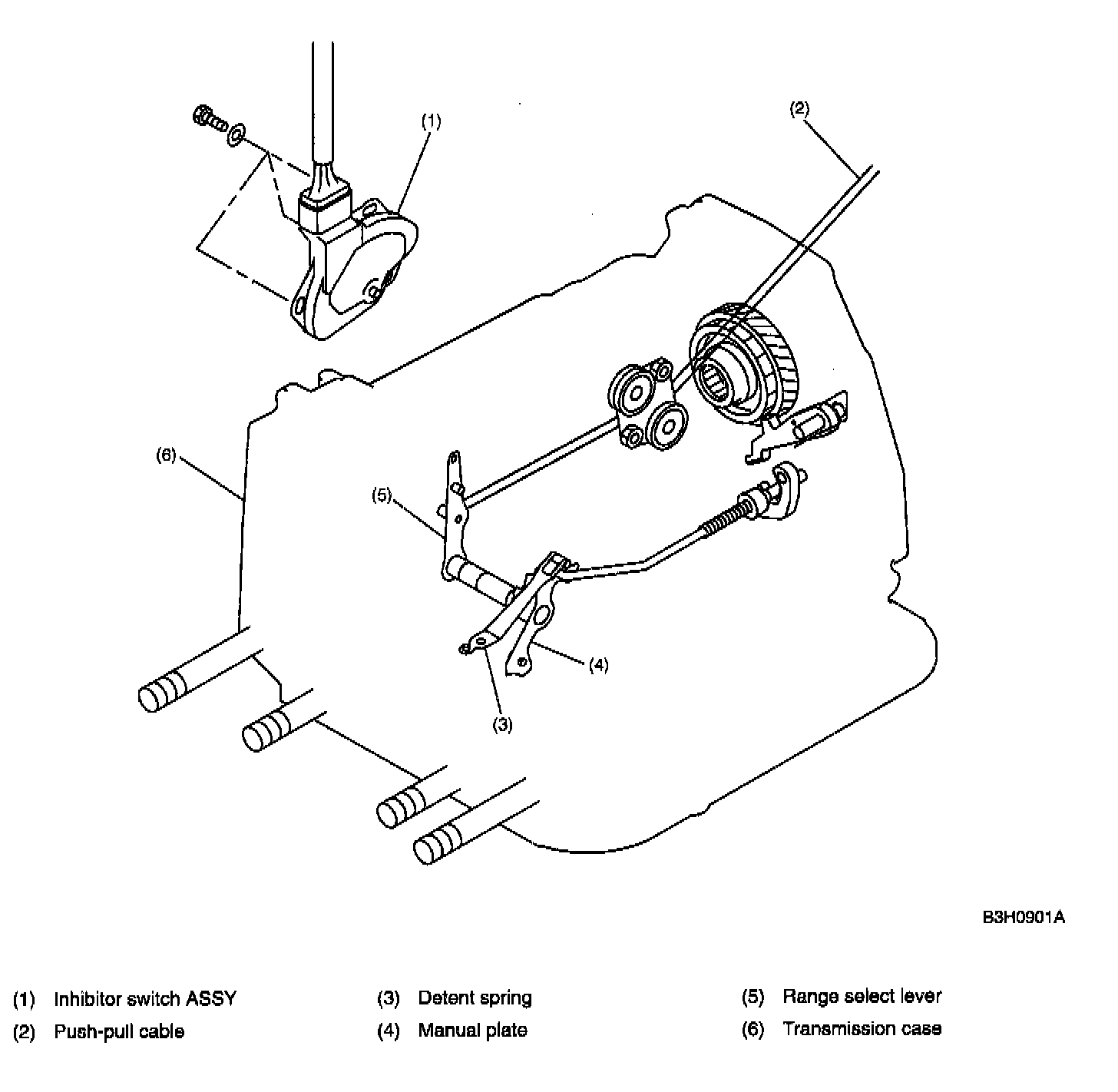 (1)

(2)

(6)

(5)

(4)

(3)

B3H0901A

(1) Inhibitor switch ASSY
(2) Push-pull cable
(3) Detent spring
(4) Manual plate
(5) Range select lever
(6) Transmission case