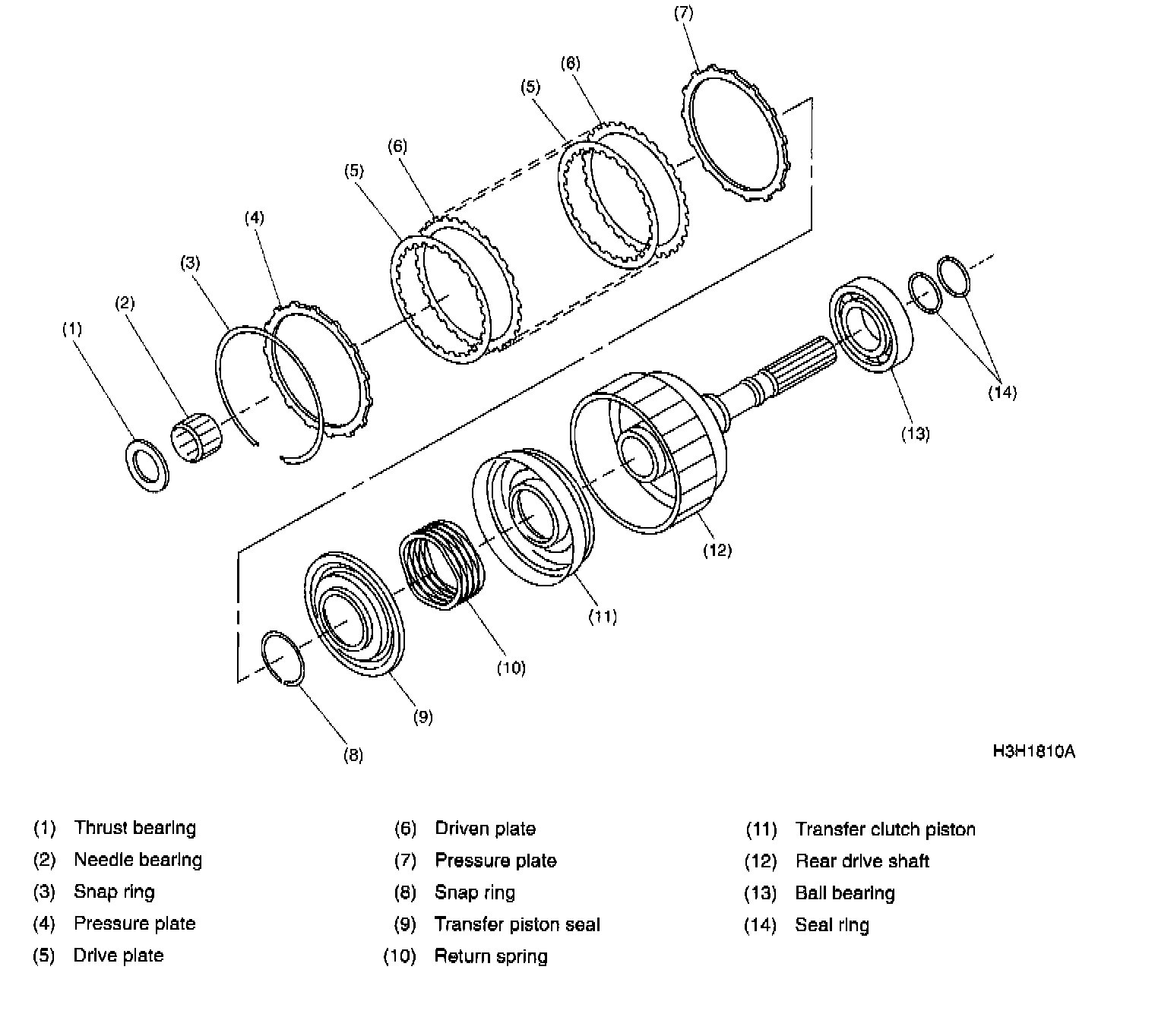 (7)
(6)
(5)
(6)
(5)
(4)
(3)
(2)
(1)
(14)
(13)
(12)
(11)
(10)
(9)
(8)
H3H1810A

(1) Thrust bearing
(2) Needle bearing
(3) Snap ring
(4) Pressure plate
(5) Drive plate

(6) Driven plate
(7) Pressure plate
(8) Snap ring
(9) Transfer piston seal
(10) Return spring

(11) Transfer clutch piston
(12) Rear drive shaft
(13) Ball bearing
(14) Seal ring