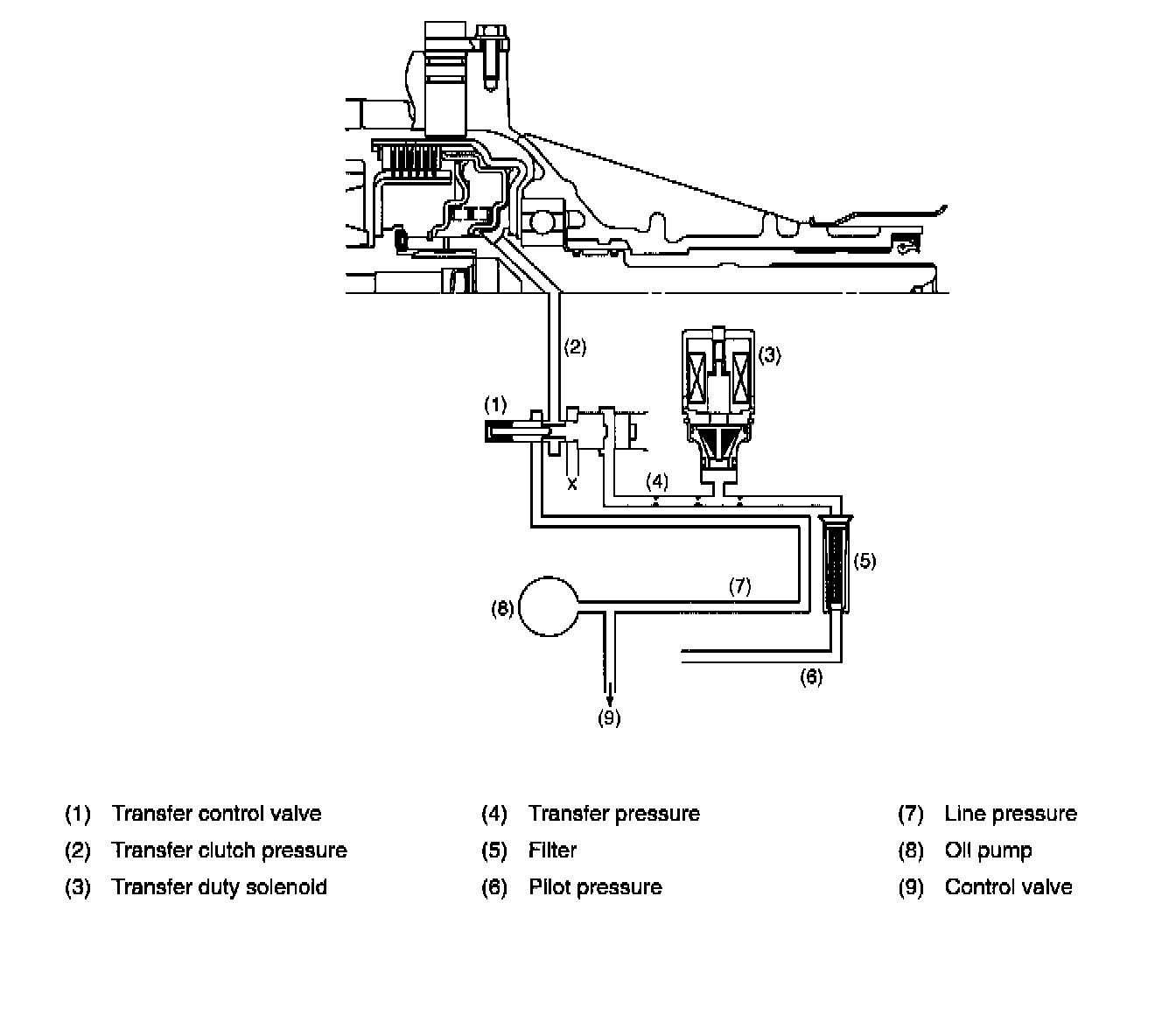 (2)

(3)

(1)

X

(4)

(5)

(7)

(8)

(6)

(9)

(1) Transfer control valve
(2) Transfer clutch pressure
(3) Transfer duty solenoid

(4) Transfer pressure
(5) Filter
(6) Pilot pressure

(7) Line pressure
(8) Oil pump
(9) Control valve