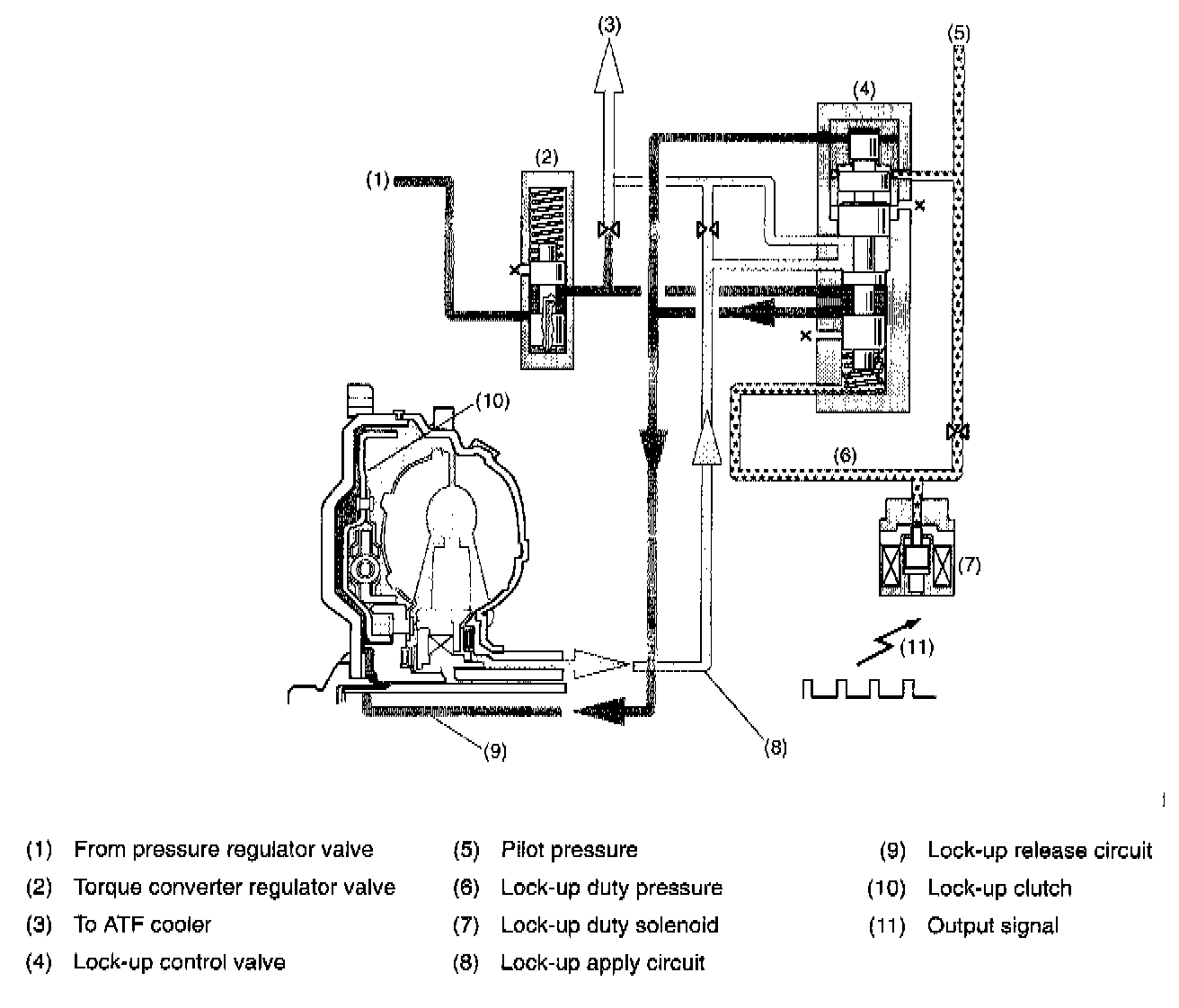 (3)
(5)
(4)
(2)
(1)
(10)
(6)
(7)
(11)
(9)
(8)

(1) From pressure regulator valve
(2) Torque converter regulator valve
(3) To ATF cooler
(4) Lock-up control valve

(5) Pilot pressure
(6) Lock-up duty pressure
(7) Lock-up duty solenoid
(8) Lock-up apply circuit

(9) Lock-up release circuit
(10) Lock-up clutch
(11) Output signal