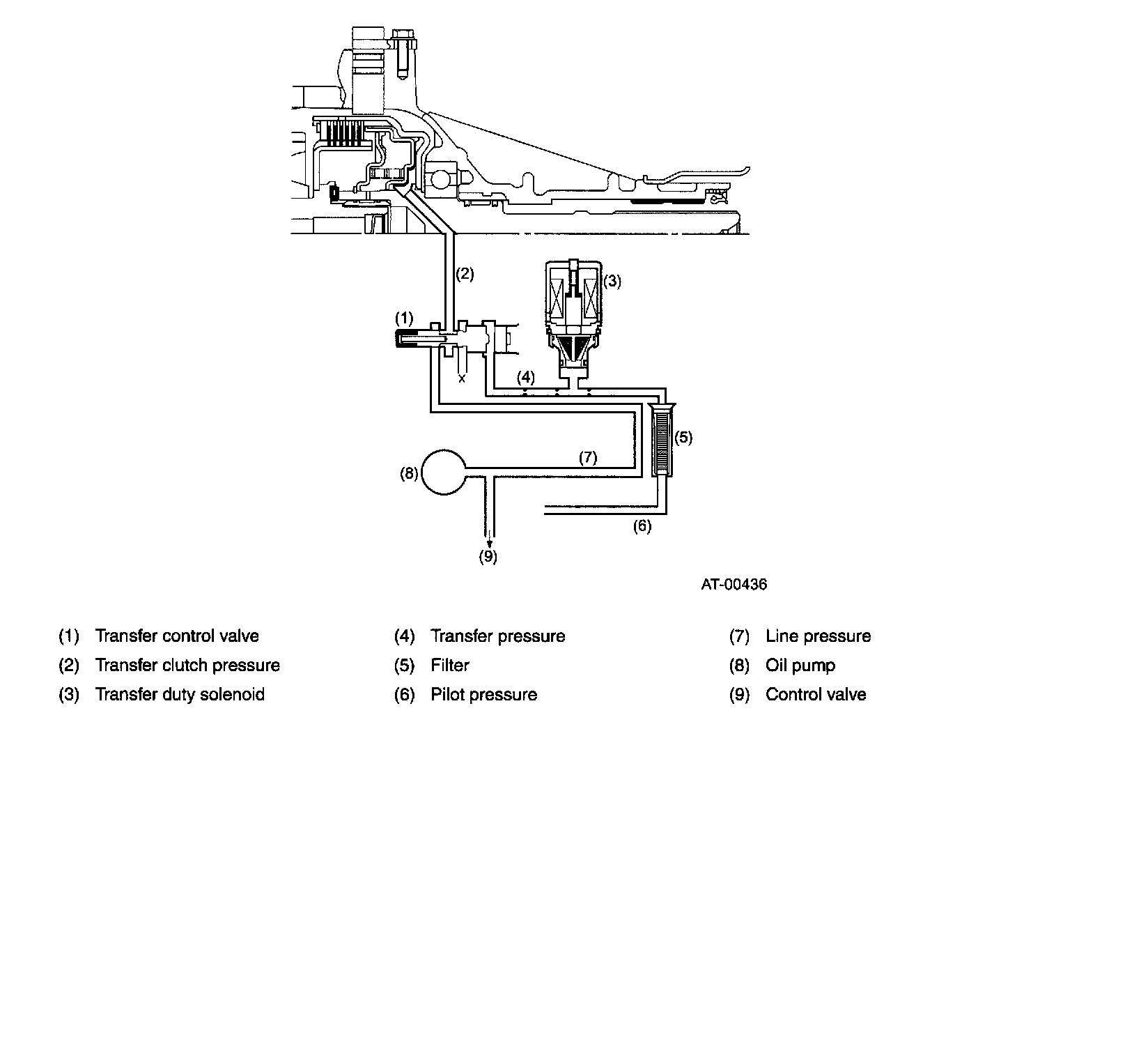 (2)
(3)
(1)
(4)
(5)
(7)
(8)
(6)
(9)

AT-00436

(1) Transfer control valve
(2) Transfer clutch pressure
(3) Transfer duty solenoid

(4) Transfer pressure
(5) Filter
(6) Pilot pressure

(7) Line pressure
(8) Oil pump
(9) Control valve