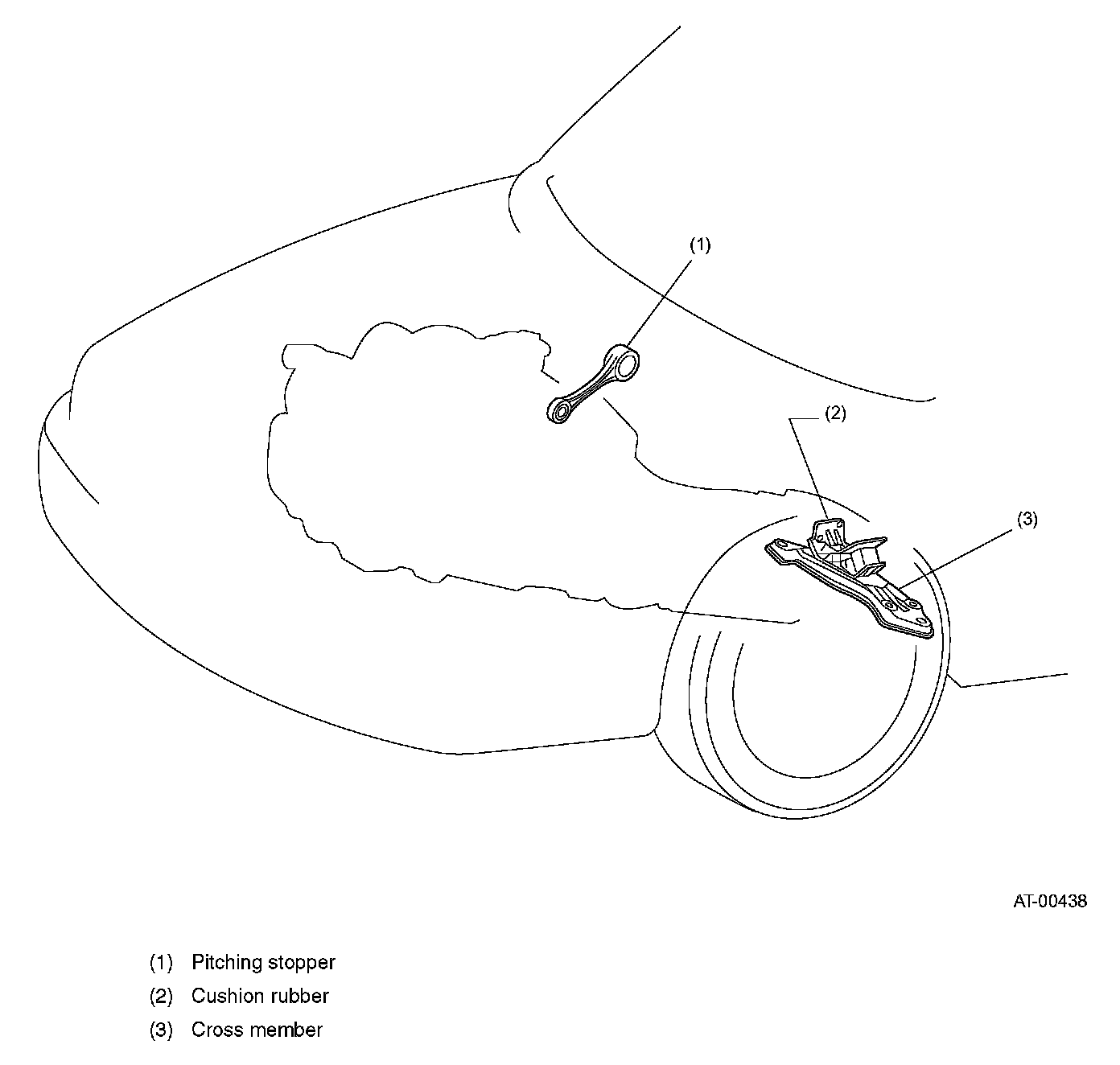 (1)

(2)

(3)

AT-00438

(1) Pitching stopper
(2) Cushion rubber
(3) Cross member