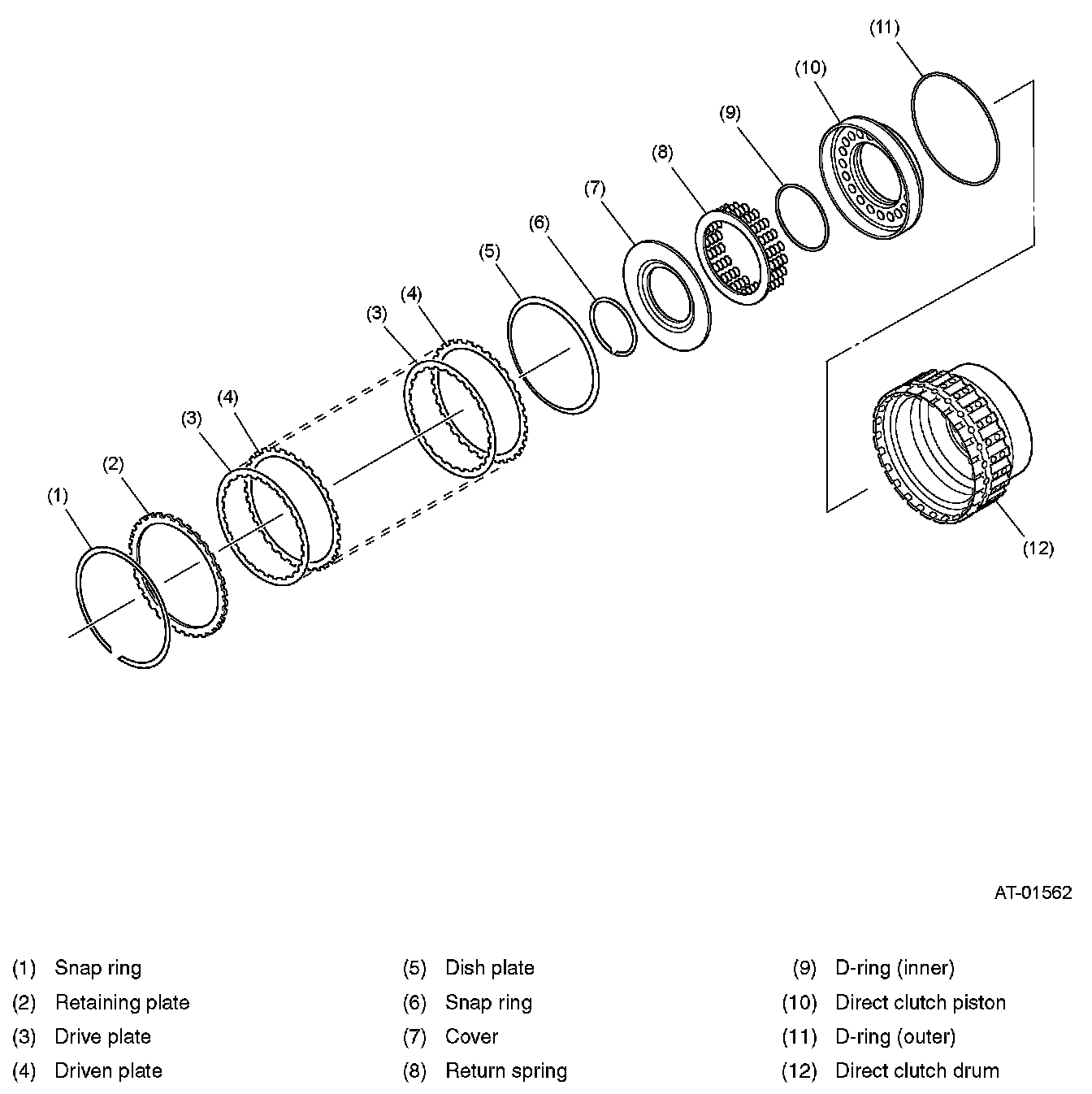 (11)
(10)
(9)
(8)
(7)
(6)
(5)
(4)
(3)
(4)
(3)
(2)
(1)
(12)

AT-01562

(1) Snap ring
(2) Retaining plate
(3) Drive plate
(4) Driven plate

(5) Dish plate
(6) Snap ring
(7) Cover
(8) Return spring

(9) D-ring (inner)
(10) Direct clutch piston
(11) D-ring (outer)
(12) Direct clutch drum