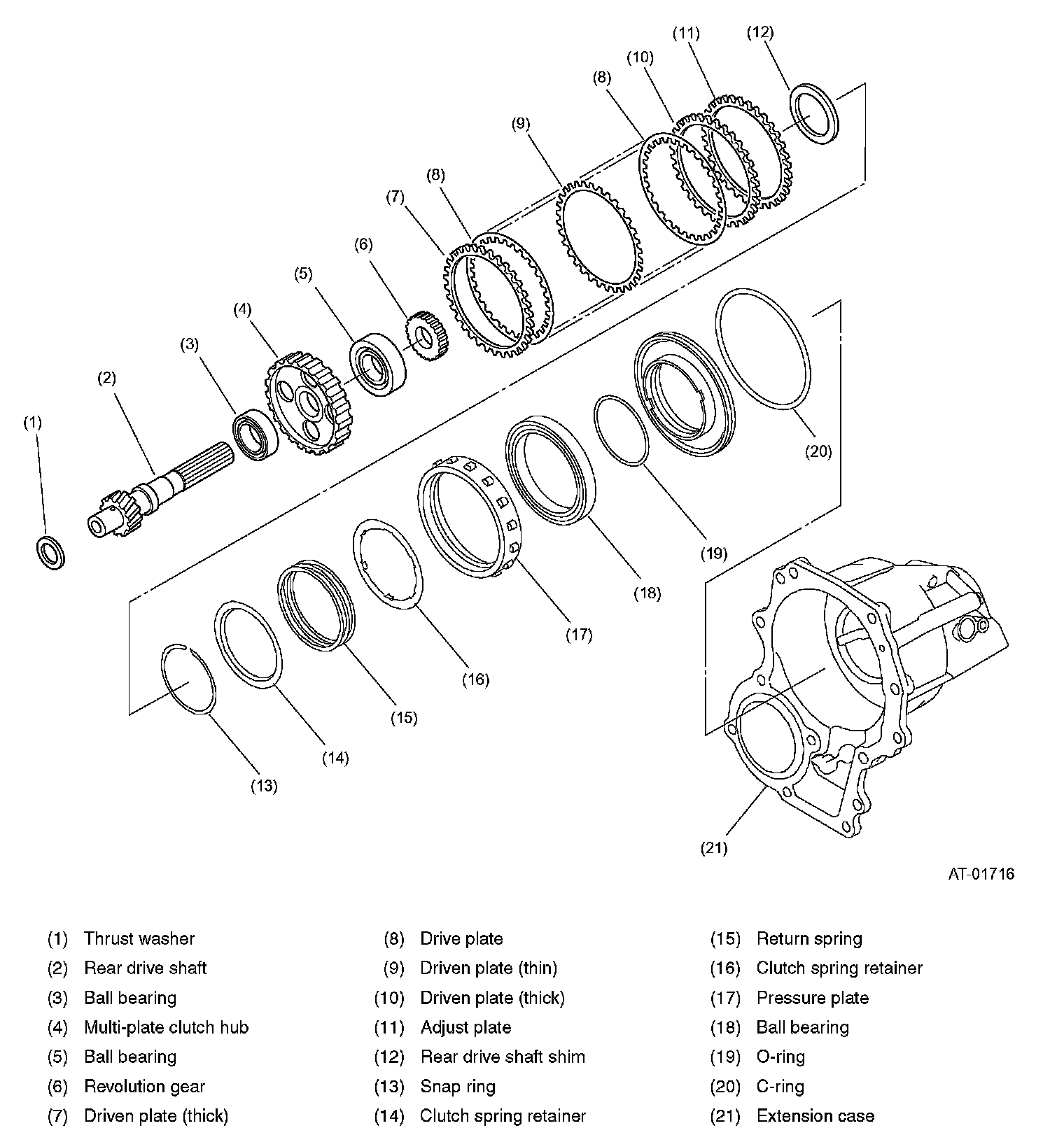 (11) (12)
(10)
(8)
(9)
(8)
(7)
(6)
(5)
(4)
(3)
(2)
(1)
(20)
(19)
(18)
(17)
(16)
(15)
(14)
(13)
(21)

AT-01716

(1) Thrust washer
(2) Rear drive shaft
(3) Ball bearing
(4) Multi-plate clutch hub
(5) Ball bearing
(6) Revolution gear
(7) Driven plate (thick)

(8) Drive plate
(9) Driven plate (thin)
(10) Driven plate (thick)
(11) Adjust plate
(12) Rear drive shaft shim
(13) Snap ring
(14) Clutch spring retainer

(15) Return spring
(16) Clutch spring retainer
(17) Pressure plate
(18) Ball bearing
(19) O-ring
(20) C-ring
(21) Extension case