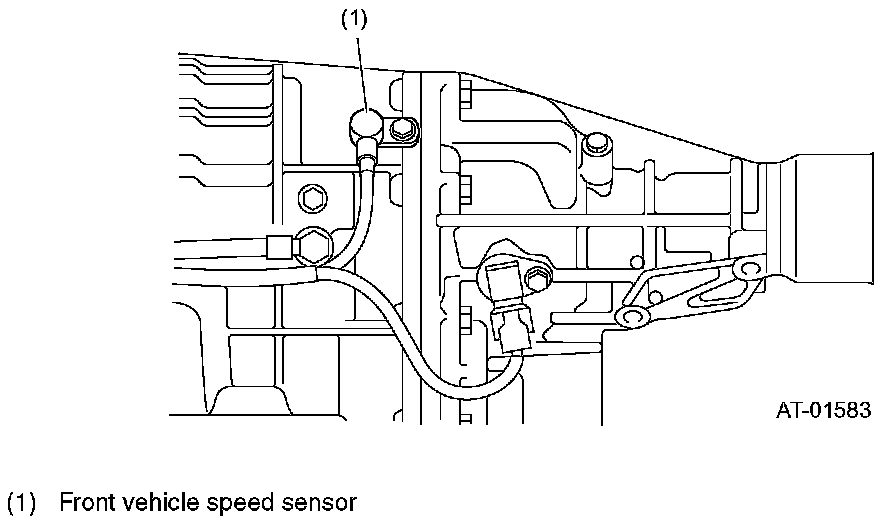 (1)

AT-01583

(1) Front vehicle speed sensor