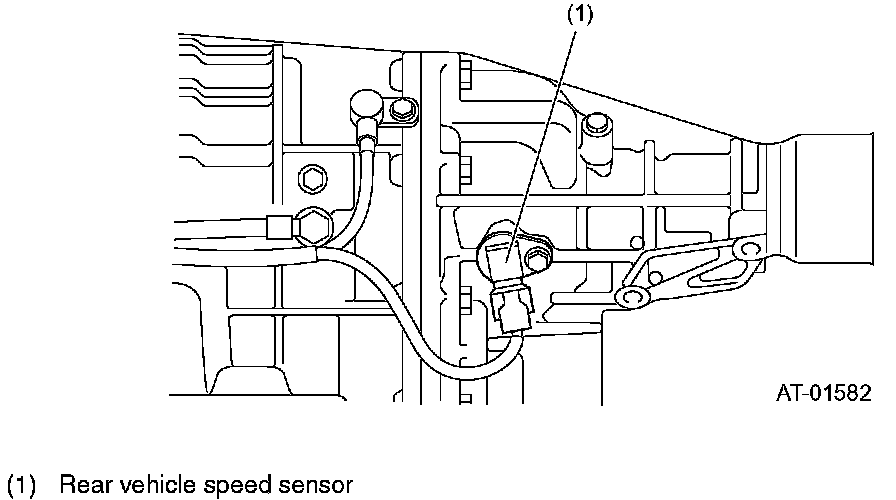 (1)

AT-01582

(1) Rear vehicle speed sensor