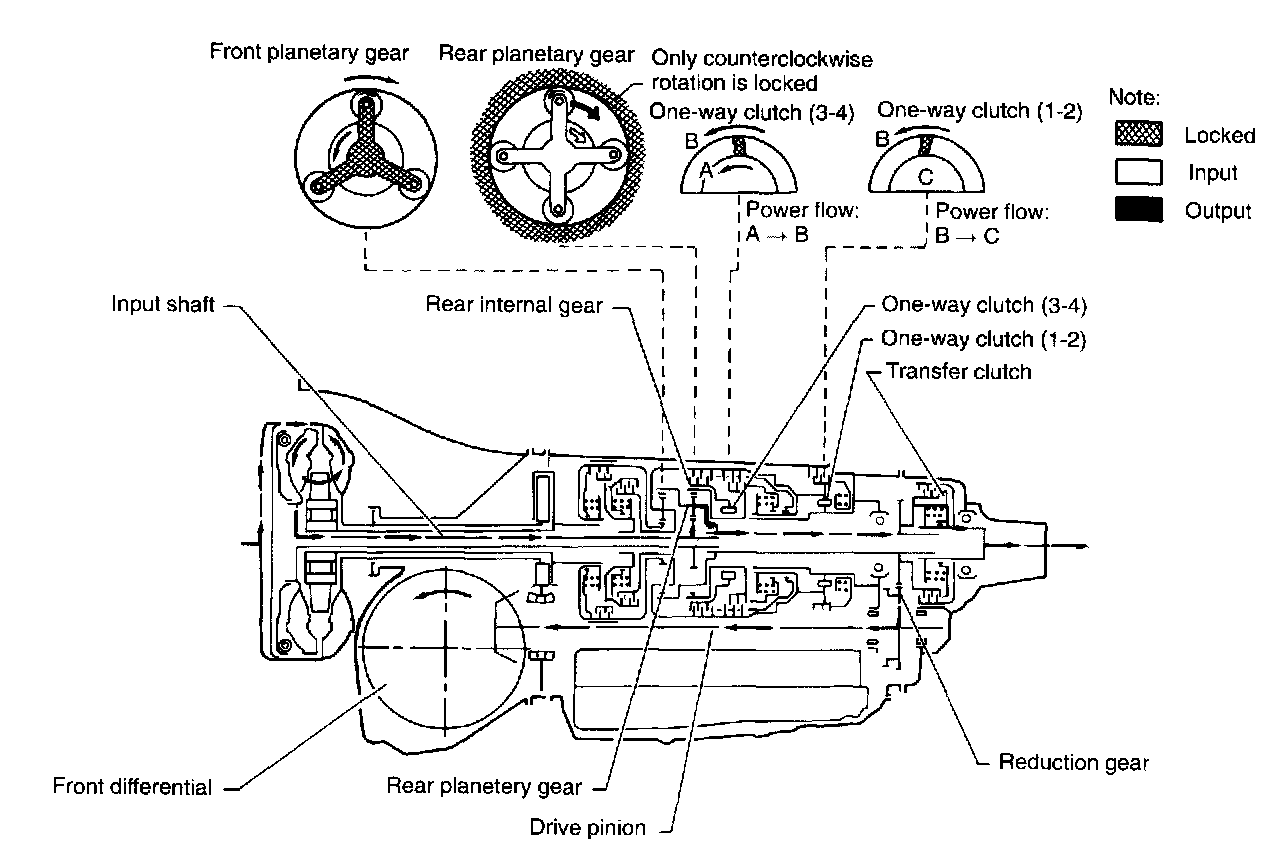 Front planetary gear

Rear planetary gear

Only counterclockwise rotation is locked

One-way clutch (3-4)

B

A

Power flow:
A → B

One-way clutch (1-2)

B

C

Power flow:
B → C

Note:

Locked

Input

Output

Input shaft

Rear internal gear

One-way clutch (3-4)

One-way clutch (1-2)

Transfer clutch

Front differential

Rear planetery gear

Drive pinion

Reduction gear