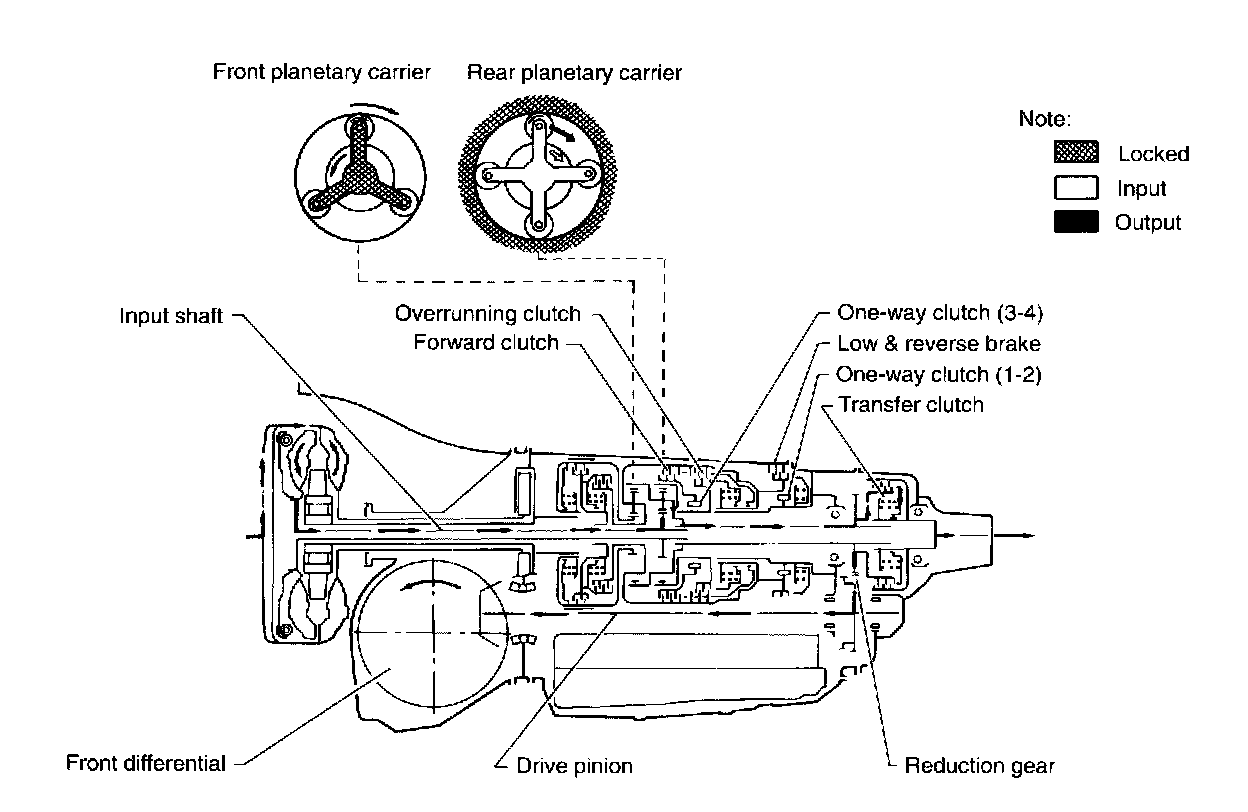 Front planetary carrier
Rear planetary carrier

Note:
Locked
Input
Output

Input shaft
Overrunning clutch
Forward clutch
One-way clutch (3-4)
Low & reverse brake
One-way clutch (1-2)
Transfer clutch

Front differential
Drive pinion
Reduction gear