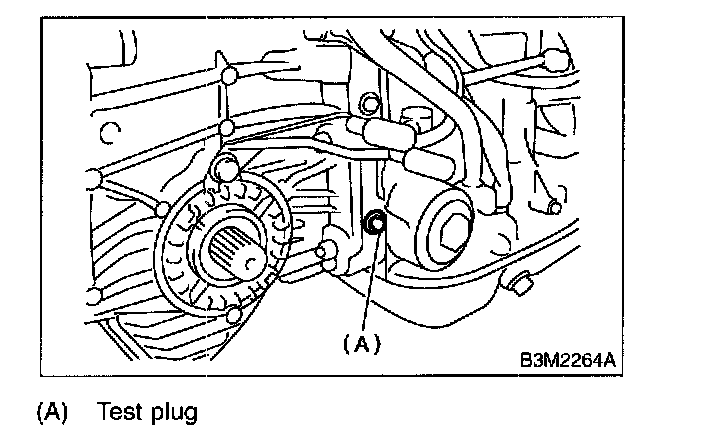 (A)

B3M2264A

(A) Test plug