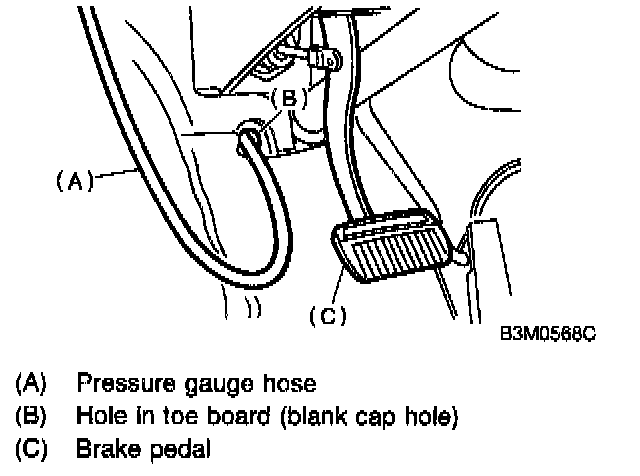 (B)

(A)

(C)

B3M0568C

(A) Pressure gauge hose
(B) Hole in toe board (blank cap hole)
(C) Brake pedal