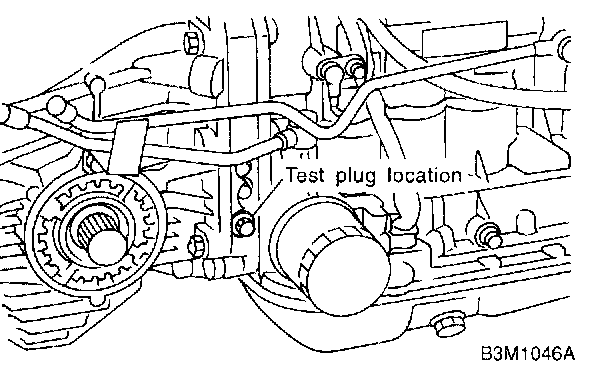 Test plug location

B3M1046A