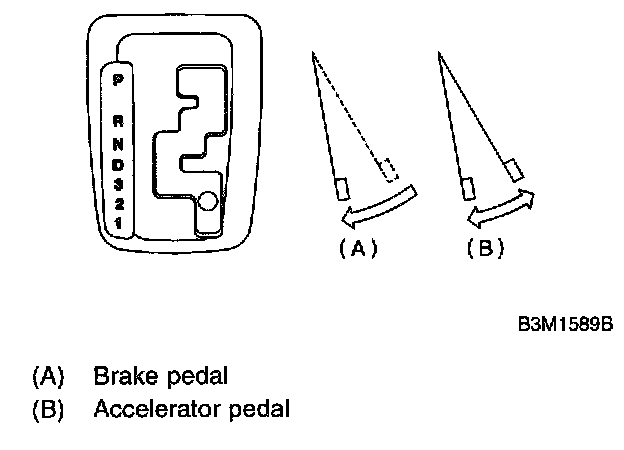 P
R
N
D
3
2
1

(A)

(B)

B3M1589B

(A) Brake pedal
(B) Accelerator pedal