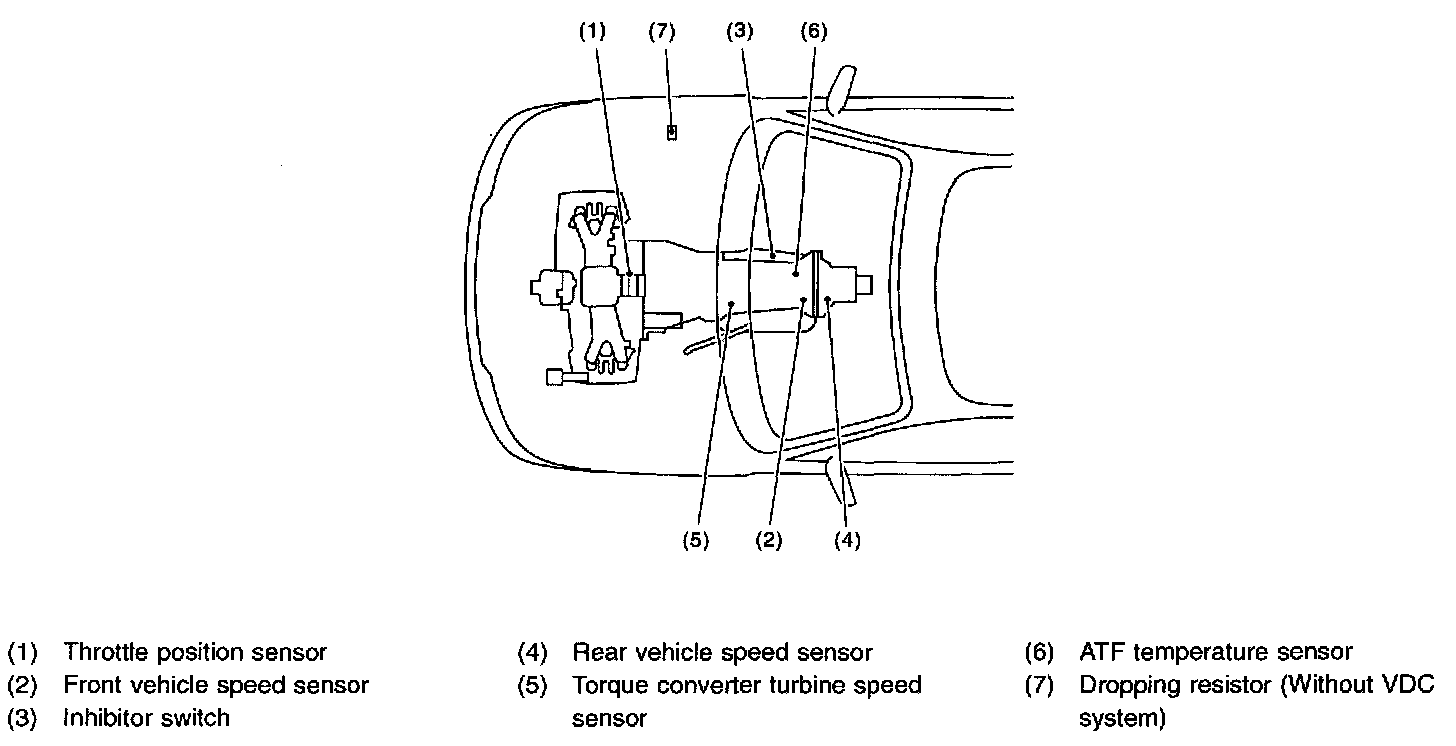 (1) (7) (3) (6)

(5) (2) (4)

(1) Throttle position sensor
(2) Front vehicle speed sensor
(3) Inhibitor switch

(4) Rear vehicle speed sensor
(5) Torque converter turbine speed sensor

(6) ATF temperature sensor
(7) Dropping resistor (Without VDC system)