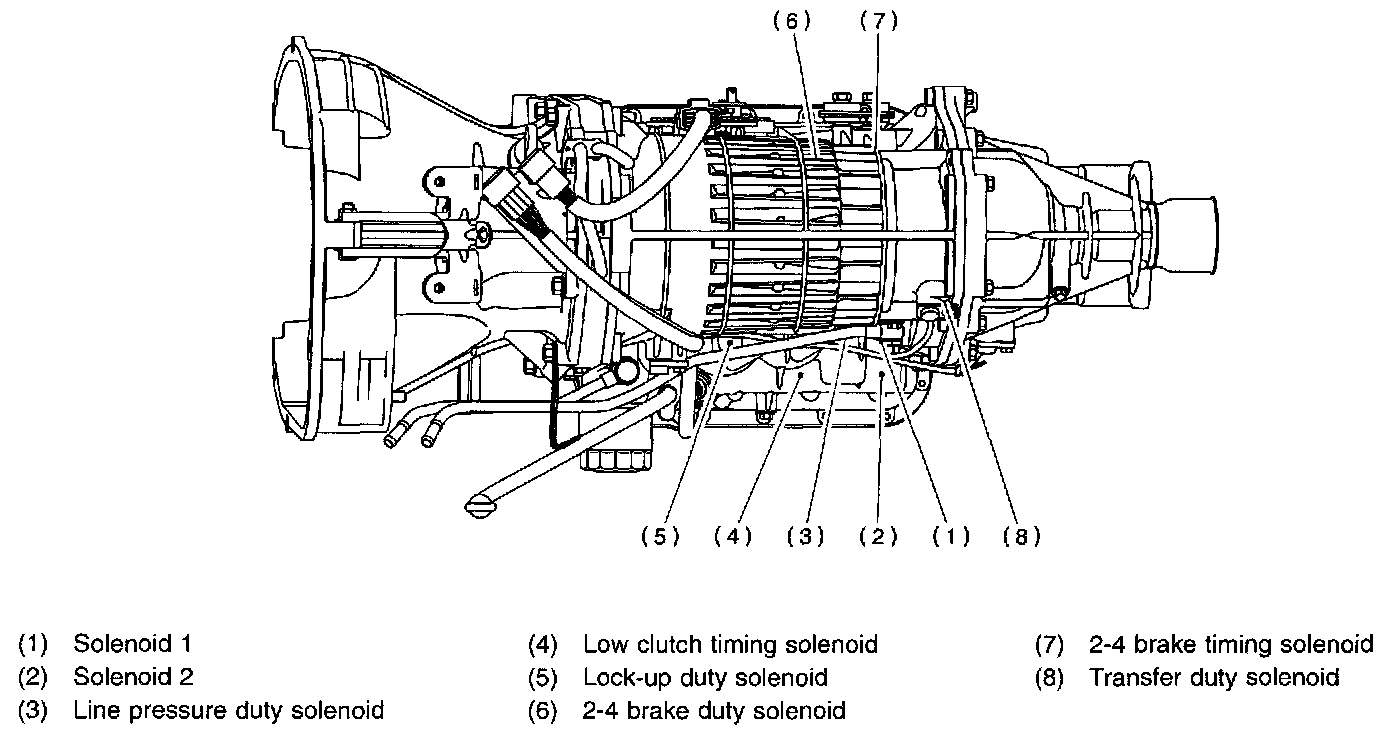 (6) (7)

(5) (4) (3) (2) (1) (8)

(1) Solenoid 1
(2) Solenoid 2
(3) Line pressure duty solenoid

(4) Low clutch timing solenoid
(5) Lock-up duty solenoid
(6) 2-4 brake duty solenoid

(7) 2-4 brake timing solenoid
(8) Transfer duty solenoid