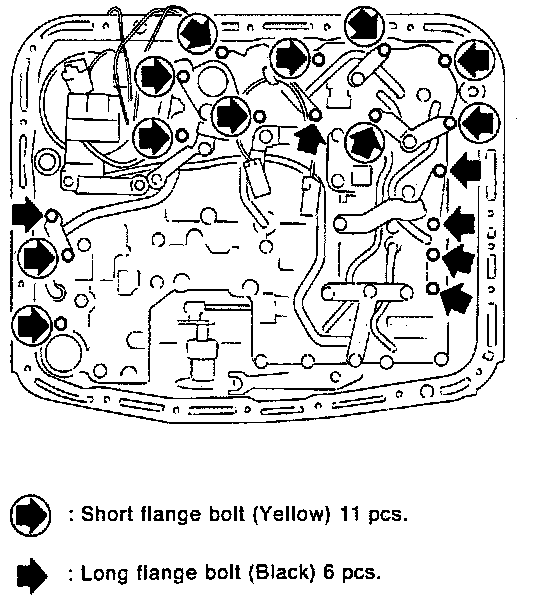 : Short flange bolt (Yellow) 11 pcs.

: Long flange bolt (Black) 6 pcs.