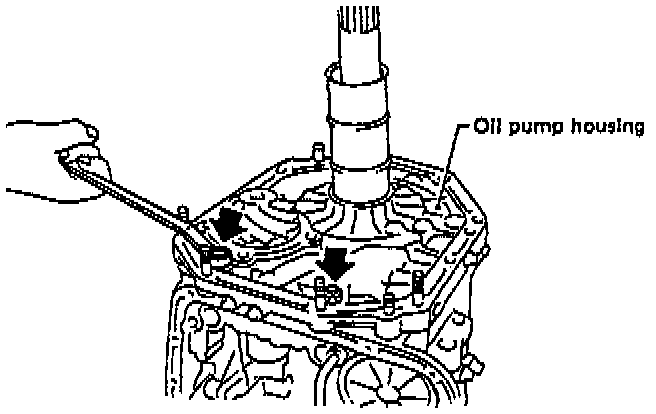 Oil pump housing