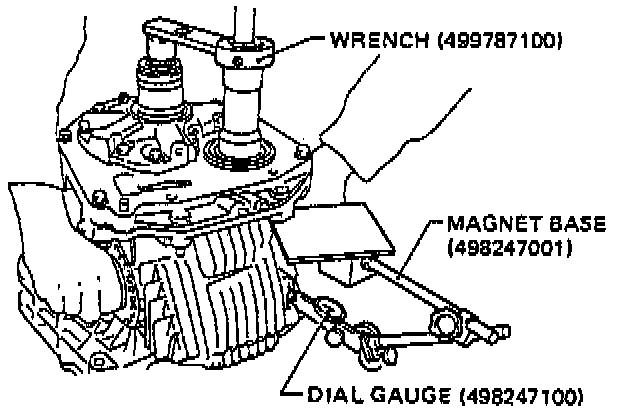 WRENCH (499787100)

MAGNET BASE (498247001)

DIAL GAUGE (498247100)