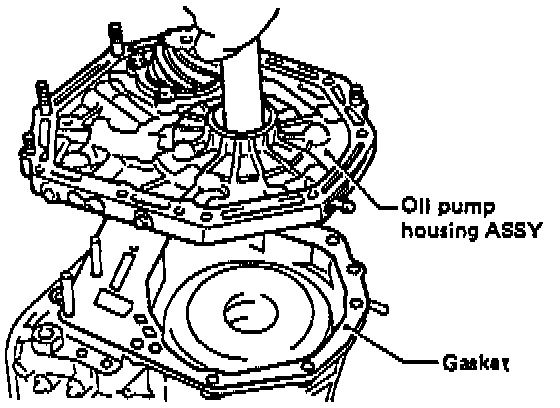 Oil pump housing ASSY

Gasket