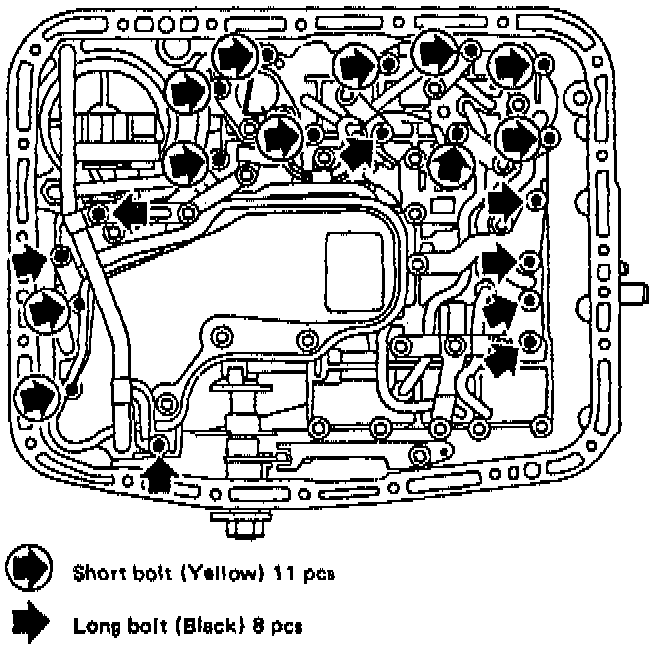 Short bolt (Yellow) 11 pcs

Long bolt (Black) 8 pcs