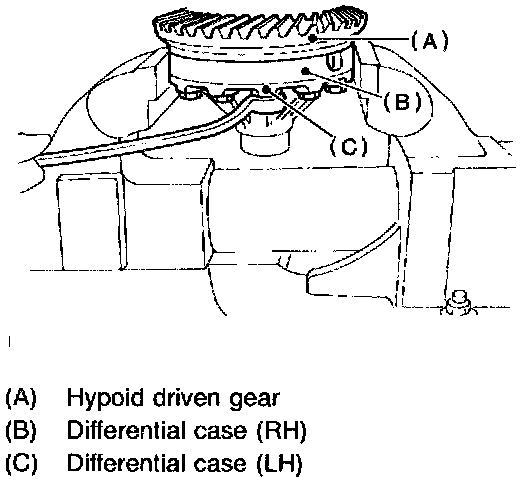 (A)
(B)
(C)

(A) Hypoid driven gear
(B) Differential case (RH)
(C) Differential case (LH)