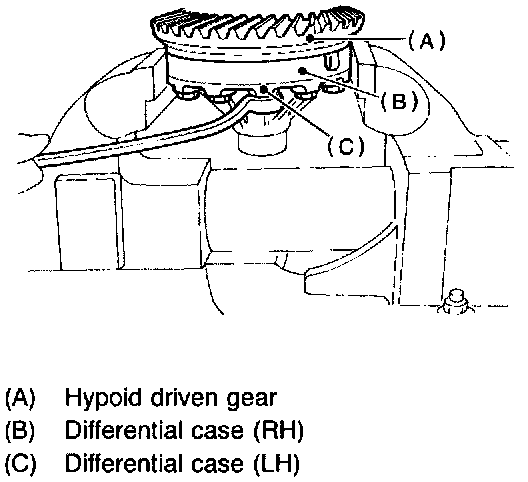 (A)

(B)

(C)

(A) Hypoid driven gear
(B) Differential case (RH)
(C) Differential case (LH)