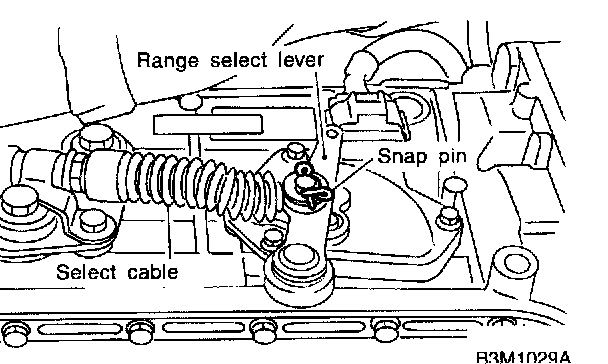 Range select lever

Snap pin

Select cable

B3M1029A