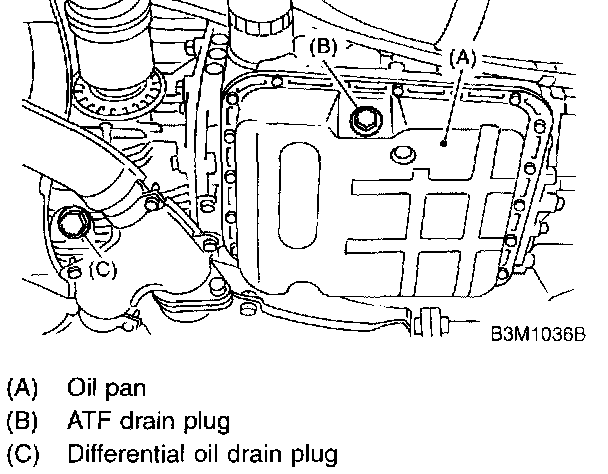 (B)
(A)
(C)
B3M1036B

(A) Oil pan
(B) ATF drain plug
(C) Differential oil drain plug