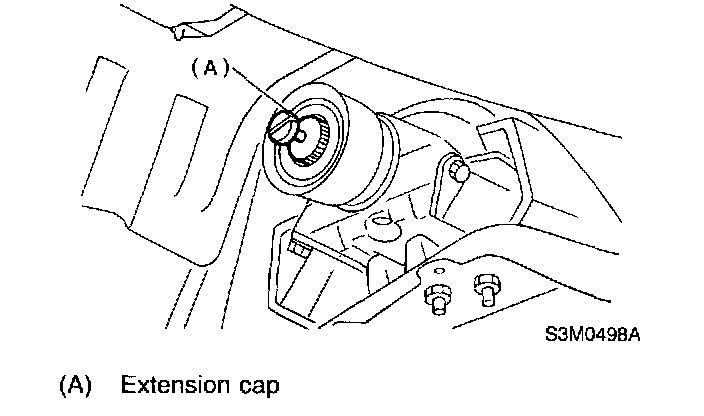 (A)

S3M0498A

(A) Extension cap