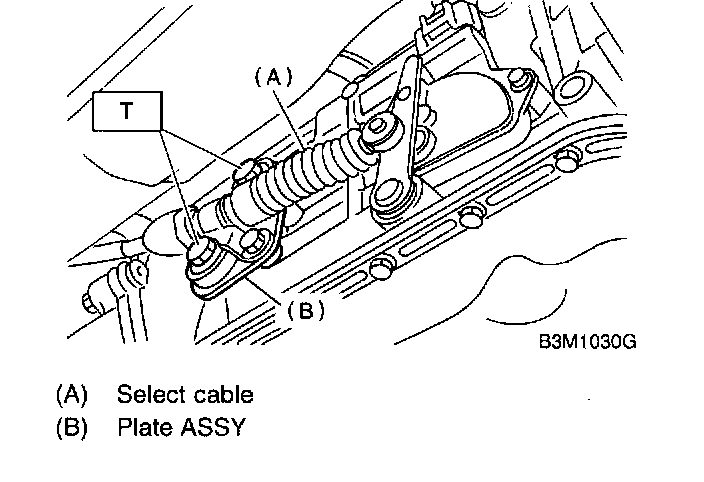 (A)

T

(B)

B3M1030G

(A) Select cable
(B) Plate ASSY