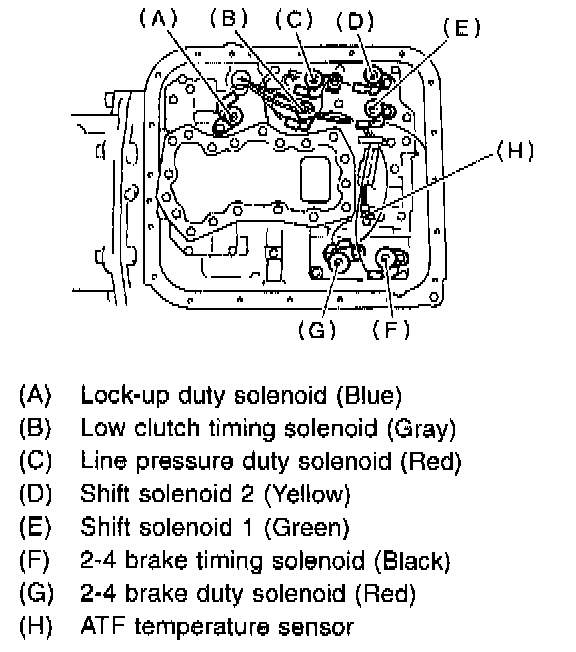 (A) (B) (C) (D) (E)

(H)

(G) (F)

(A) Lock-up duty solenoid (Blue)
(B) Low clutch timing solenoid (Gray)
(C) Line pressure duty solenoid (Red)
(D) Shift solenoid 2 (Yellow)
(E) Shift solenoid 1 (Green)
(F) 2-4 brake timing solenoid (Black)
(G) 2-4 brake duty solenoid (Red)
(H) ATF temperature sensor