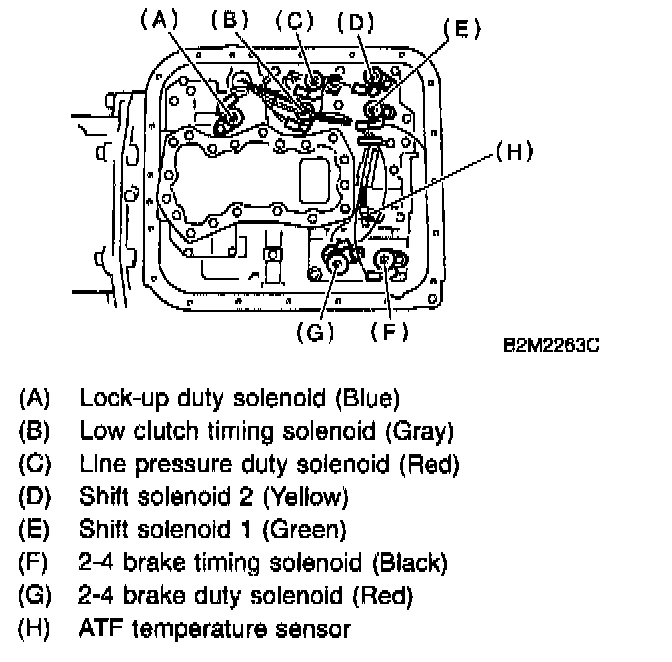 (A) (B) (C) (D) (E)

(H)

(G) (F)

B2M2263C

(A) Lock-up duty solenoid (Blue)
(B) Low clutch timing solenoid (Gray)
(C) Line pressure duty solenoid (Red)
(D) Shift solenoid 2 (Yellow)
(E) Shift solenoid 1 (Green)
(F) 2-4 brake timing solenoid (Black)
(G) 2-4 brake duty solenoid (Red)
(H) ATF temperature sensor