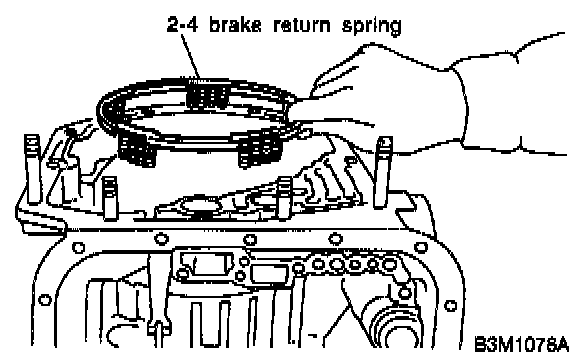 2-4 brake return spring

B3M1076A