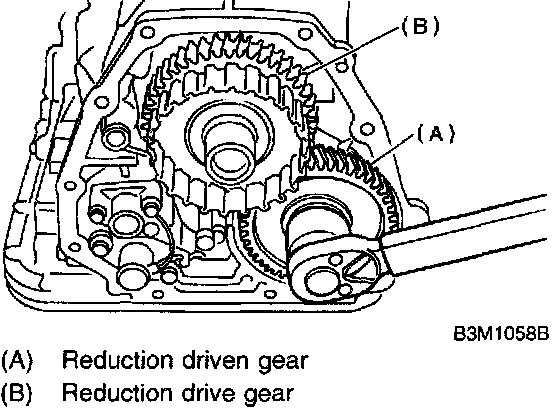 (B)

(A)

B3M1058B

(A) Reduction driven gear
(B) Reduction drive gear