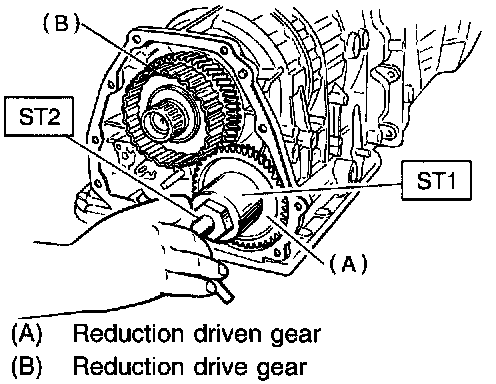 (B)

ST2

ST1

(A)

(A) Reduction driven gear
(B) Reduction drive gear