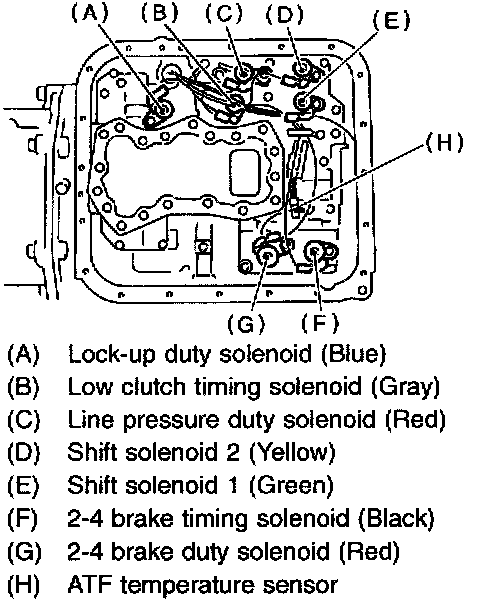 (A) (B) (C) (D) (E)

(H)

(G) (F)

(A) Lock-up duty solenoid (Blue)
(B) Low clutch timing solenoid (Gray)
(C) Line pressure duty solenoid (Red)
(D) Shift solenoid 2 (Yellow)
(E) Shift solenoid 1 (Green)
(F) 2-4 brake timing solenoid (Black)
(G) 2-4 brake duty solenoid (Red)
(H) ATF temperature sensor