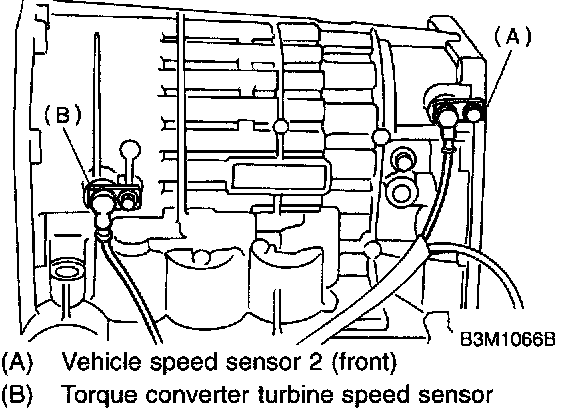 (A)

(B)

B3M1066B

(A) Vehicle speed sensor 2 (front)

(B) Torque converter turbine speed sensor