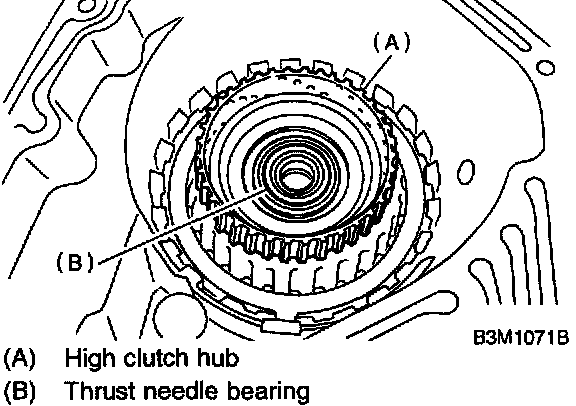 (A)

(B)

B3M1071B

(A) High clutch hub
(B) Thrust needle bearing