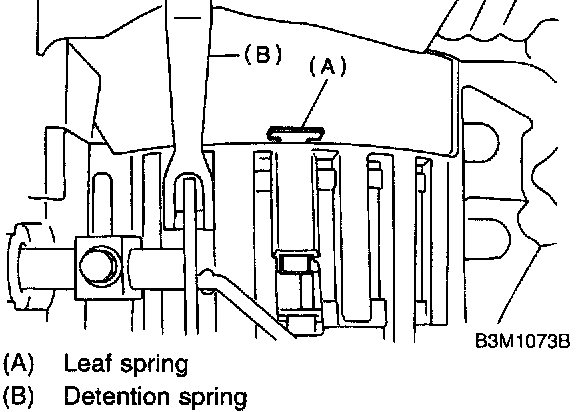 (B)
(A)
B3M1073B
(A) Leaf spring
(B) Detention spring