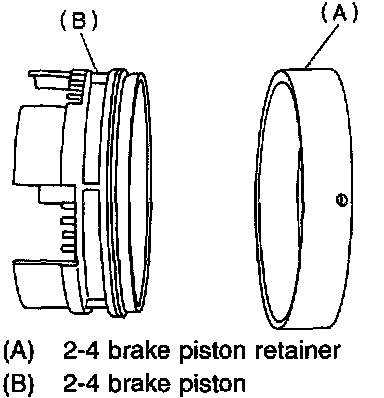 (B)

(A)

(A) 2-4 brake piston retainer
(B) 2-4 brake piston