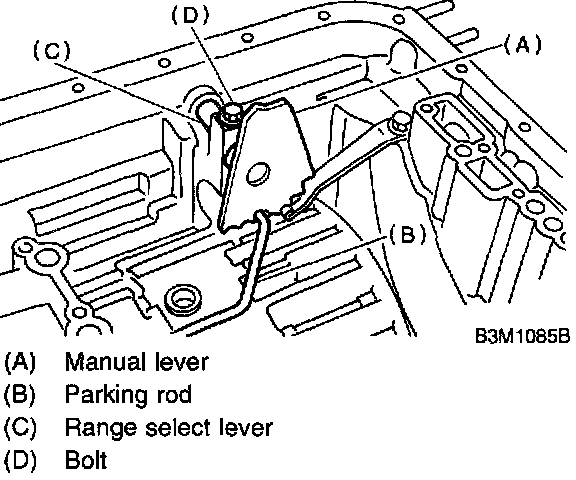 (D)
(C)
(A)
(B)
B3M1085B

(A) Manual lever
(B) Parking rod
(C) Range select lever
(D) Bolt