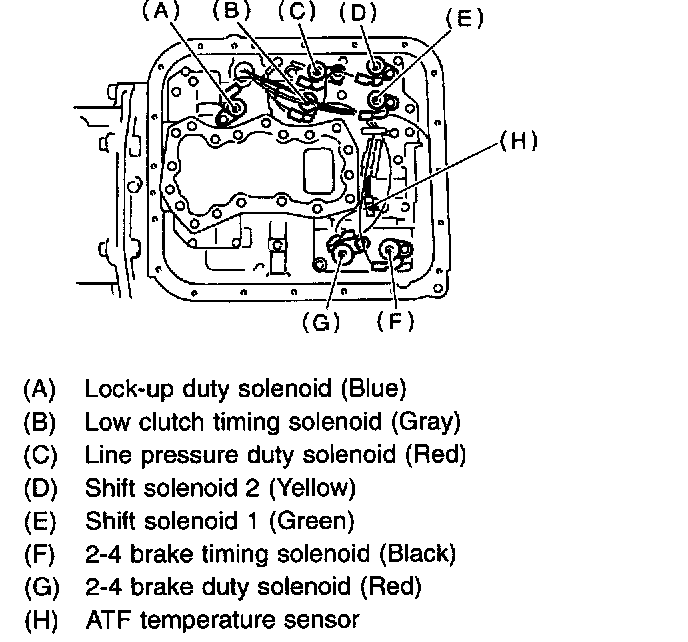 (A) (B) (C) (D) (E)

(H)

(G) (F)

(A) Lock-up duty solenoid (Blue)
(B) Low clutch timing solenoid (Gray)
(C) Line pressure duty solenoid (Red)
(D) Shift solenoid 2 (Yellow)
(E) Shift solenoid 1 (Green)
(F) 2-4 brake timing solenoid (Black)
(G) 2-4 brake duty solenoid (Red)
(H) ATF temperature sensor