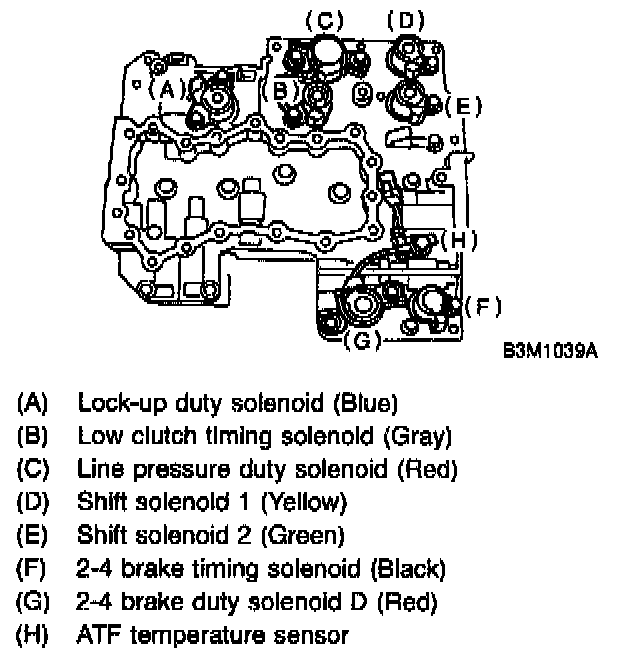 (C) (D)
(A)
(B)
(E)
(H)
(F)
(G)
B3M1039A

(A) Lock-up duty solenoid (Blue)
(B) Low clutch timing solenoid (Gray)
(C) Line pressure duty solenoid (Red)
(D) Shift solenoid 1 (Yellow)
(E) Shift solenoid 2 (Green)
(F) 2-4 brake timing solenoid (Black)
(G) 2-4 brake duty solenoid D (Red)
(H) ATF temperature sensor