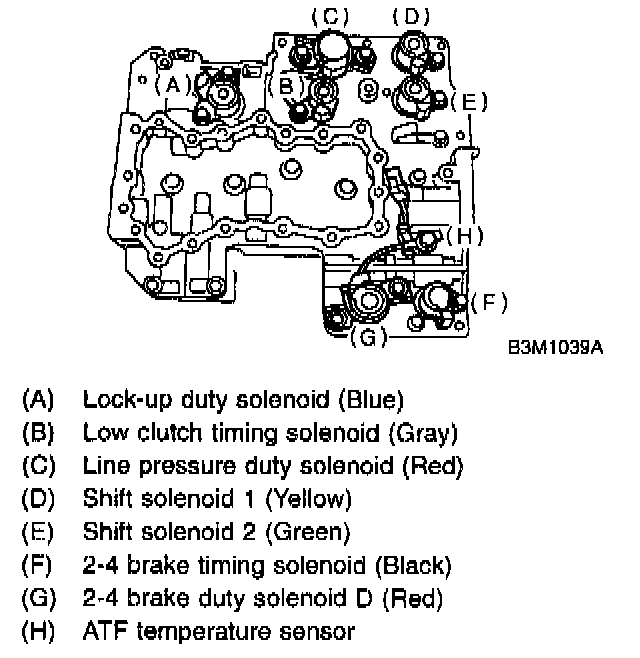 (C) (D)
(A)
(B)
(E)
(H)
(F)
(G)
B3M1039A

(A) Lock-up duty solenoid (Blue)
(B) Low clutch timing solenoid (Gray)
(C) Line pressure duty solenoid (Red)
(D) Shift solenoid 1 (Yellow)
(E) Shift solenoid 2 (Green)
(F) 2-4 brake timing solenoid (Black)
(G) 2-4 brake duty solenoid D (Red)
(H) ATF temperature sensor