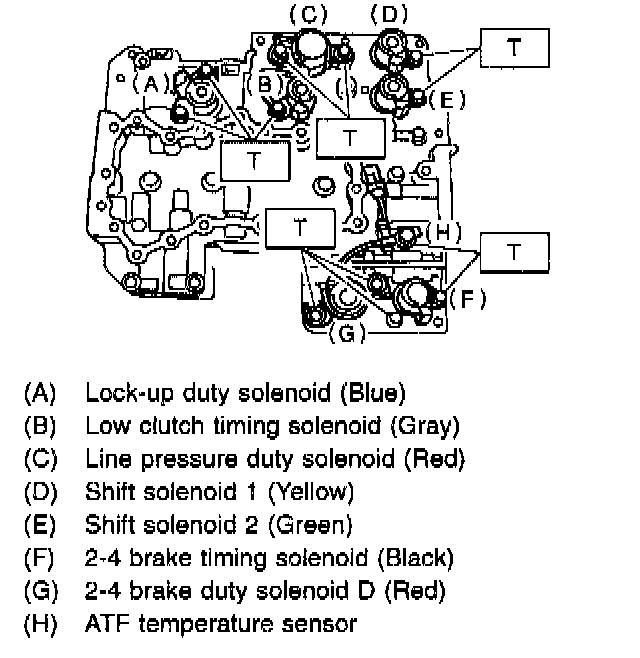 (C) (D)

T

(A)

(B)

(E)

T

T

T

(H)

T

(F)

(G)

(A) Lock-up duty solenoid (Blue)
(B) Low clutch timing solenoid (Gray)
(C) Line pressure duty solenoid (Red)
(D) Shift solenoid 1 (Yellow)
(E) Shift solenoid 2 (Green)
(F) 2-4 brake timing solenoid (Black)
(G) 2-4 brake duty solenoid D (Red)
(H) ATF temperature sensor