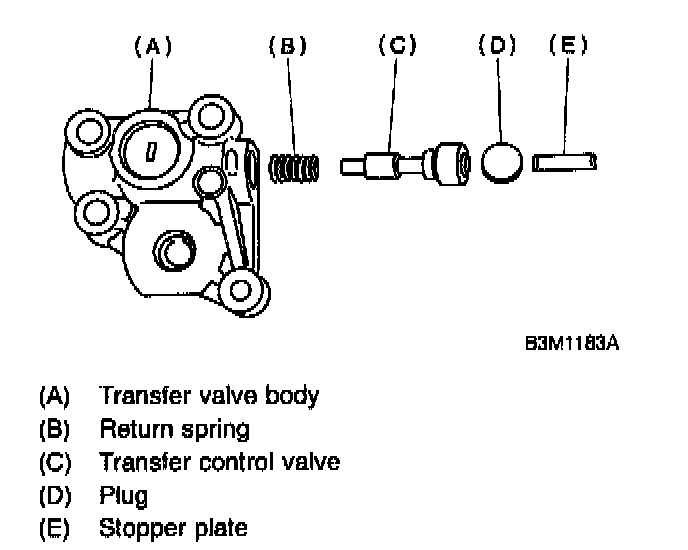 (A) (B) (C) (D) (E)

B3M1183A

(A) Transfer valve body
(B) Return spring
(C) Transfer control valve
(D) Plug
(E) Stopper plate